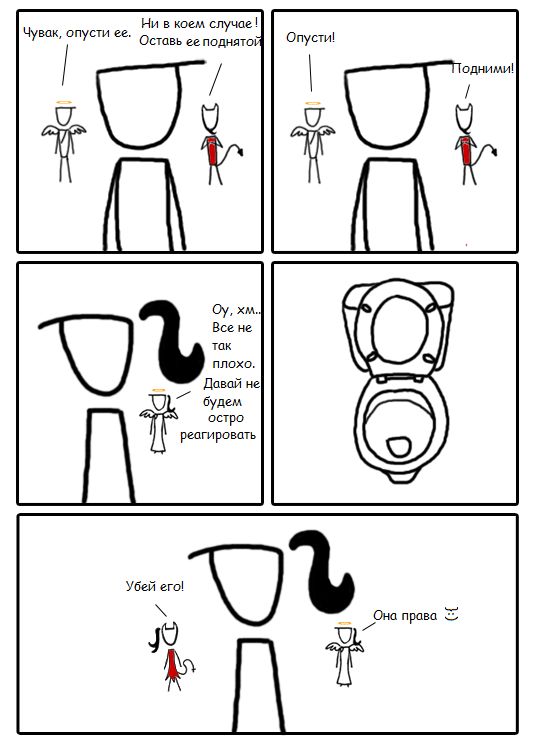 Чувак, опусти ее.

Ни в коем случае! Оставь ее поднятой

Опусти!

Подними!

Оу, хм.. Все не так плохо.

Давай не будем остро реагировать

Убей его!

Она права